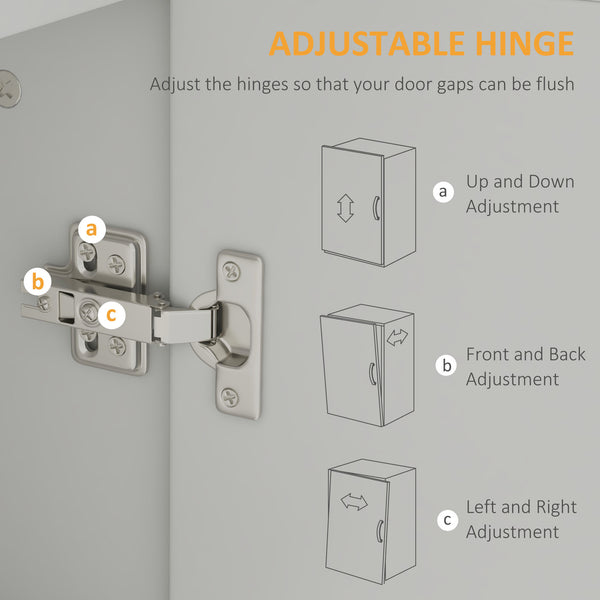 ADJUSTABLE HINGE

Adjust the hinges so that your door gaps can be flush

a

b

c

a Up and Down Adjustment

b Front and Back Adjustment

c Left and Right Adjustment