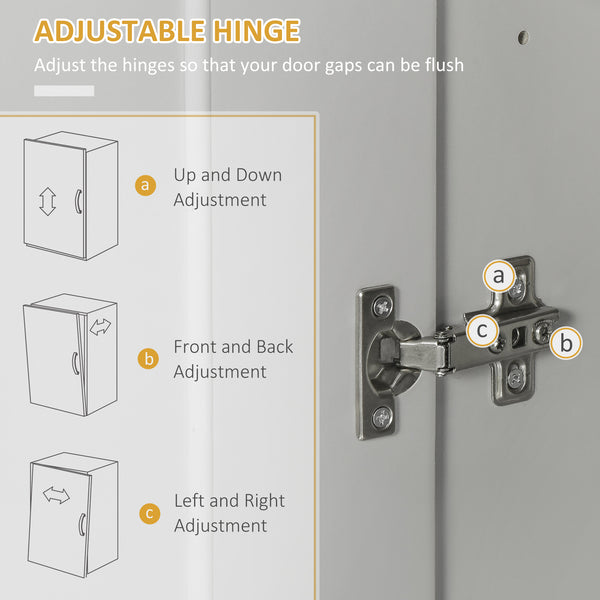 ADJUSTABLE HINGE
Adjust the hinges so that your door gaps can be flush

a Up and Down Adjustment

b Front and Back Adjustment

c Left and Right Adjustment

a
c
b