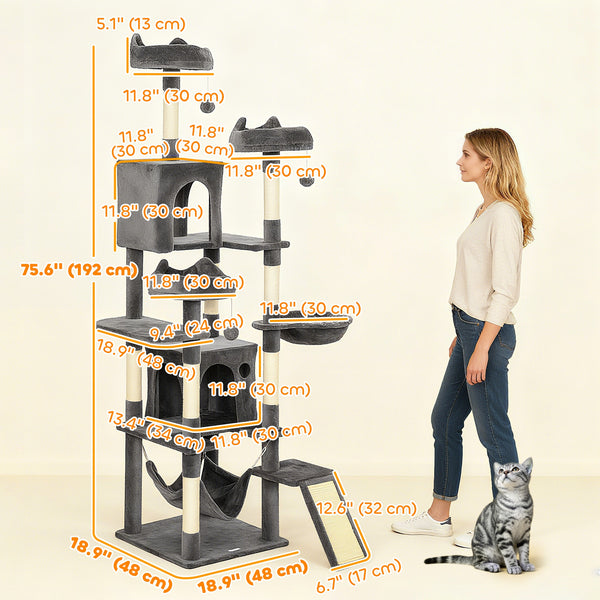 5.1" (13 cm)

11.8" (30 cm)

11.8" (30 cm)

11.8" (30 cm)

11.8" (30 cm)

11.8" (30 cm)

75.6" (192 cm)

11.8" (30 cm)

11.8" (30 cm)

9.4" (24 cm)

18.9" (48 cm)

11.8" (30 cm)

13.4" (34 cm)

11.8" (30 cm)

12.6" (32 cm)

18.9" (48 cm)

18.9" (48 cm)

6.7" (17 cm)