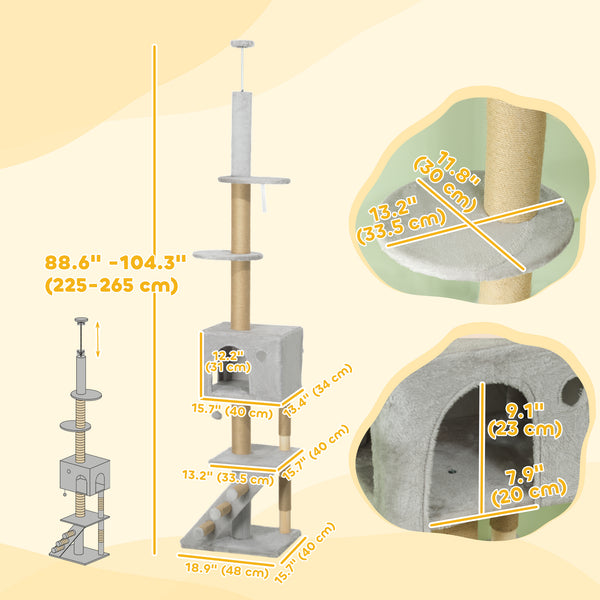 88.6" -104.3"
(225-265 cm)

12.2"
(31 cm)

15.7" (40 cm)

13.4" (34 cm)

13.2" (33.5 cm)

15.7" (40 cm)

18.9" (48 cm)

15.7" (40 cm)

11.8"
(30 cm)

13.2"
(33.5 cm)

9.1"
(23 cm)

7.9"
(20 cm)