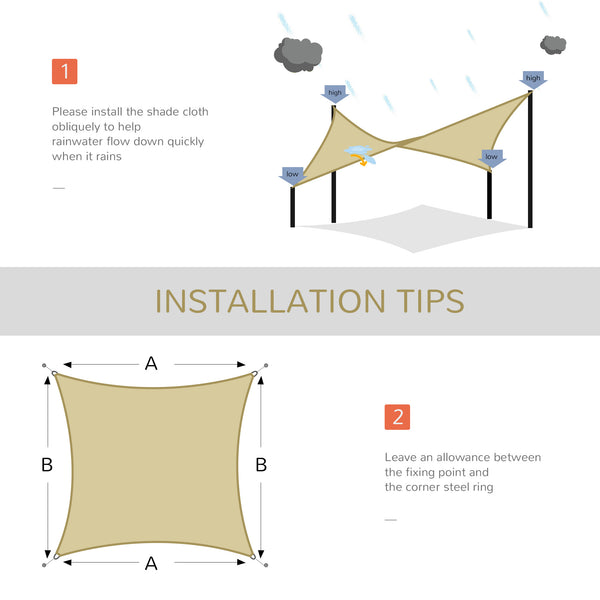 1

Please install the shade cloth obliquely to help
rainwater flow down quickly
when it rains

—

high

high

low

low

INSTALLATION TIPS

A

B

B

A

2

Leave an allowance between
the fixing point and
the corner steel ring

—