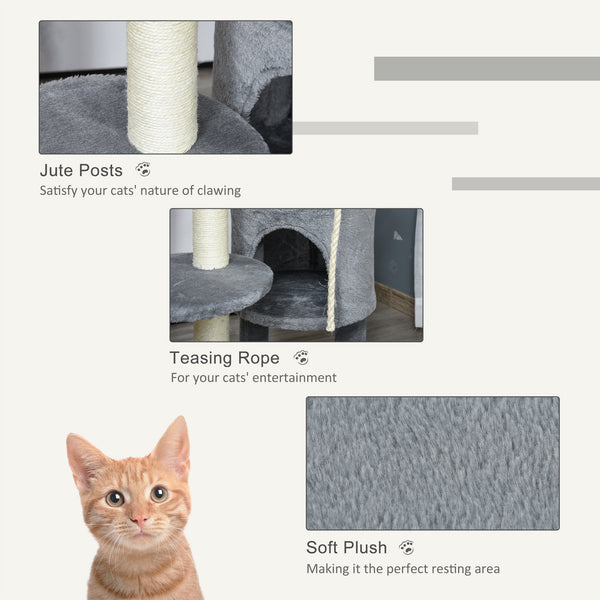 Jute Posts
Satisfy your cats' nature of clawing

Teasing Rope
For your cats' entertainment

Soft Plush
Making it the perfect resting area