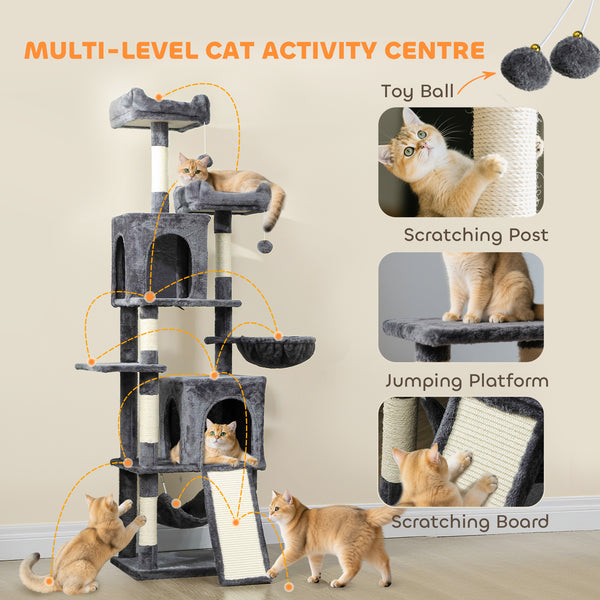 MULTI-LEVEL CAT ACTIVITY CENTRE

Toy Ball

Scratching Post

Jumping Platform

Scratching Board