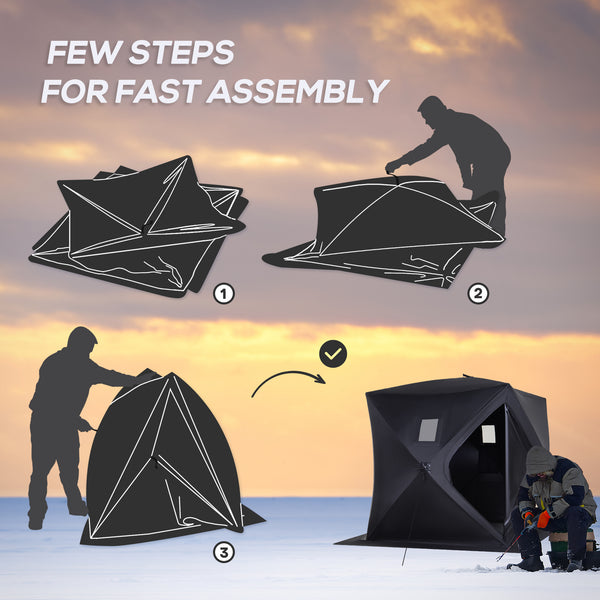 FEW STEPS
FOR FAST ASSEMBLY

1

2

3