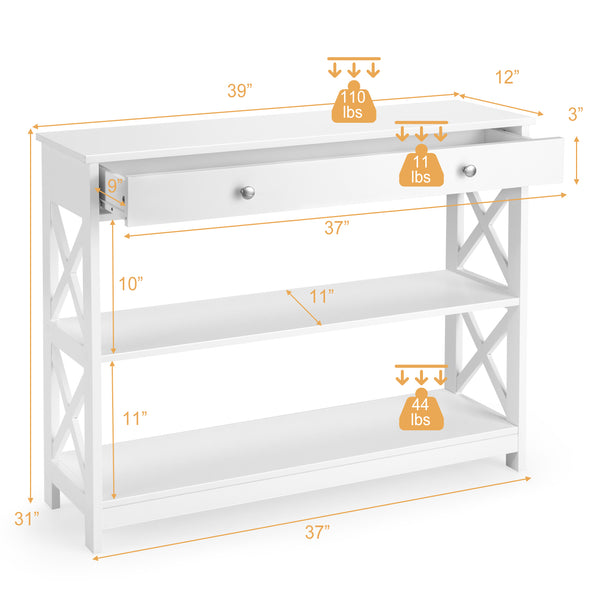 39”
110 lbs
12”
3”
11 lbs
9”
37”
10”
11”
11”
44 lbs
31”
37”