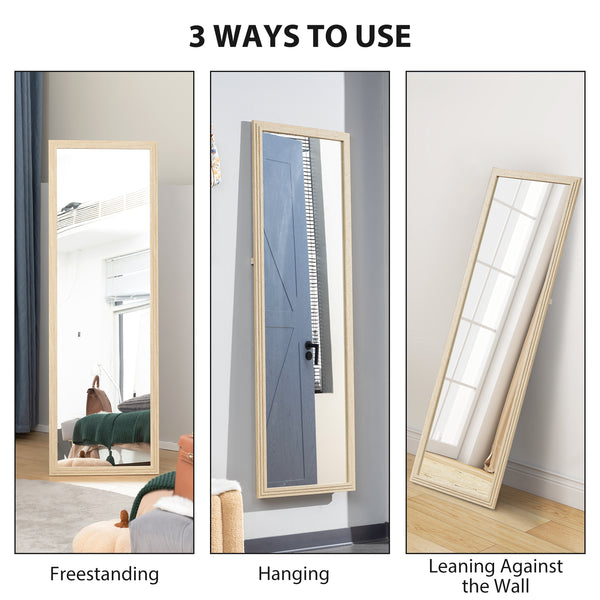 3 WAYS TO USE

Freestanding

Hanging

Leaning Against the Wall