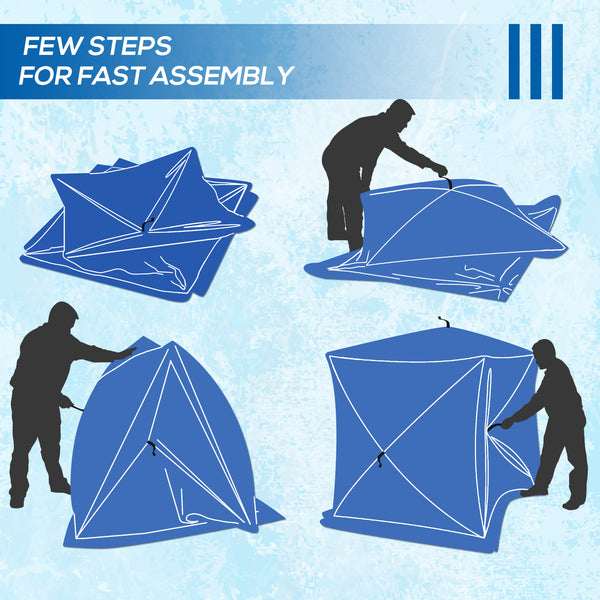 FEW STEPS
FOR FAST ASSEMBLY