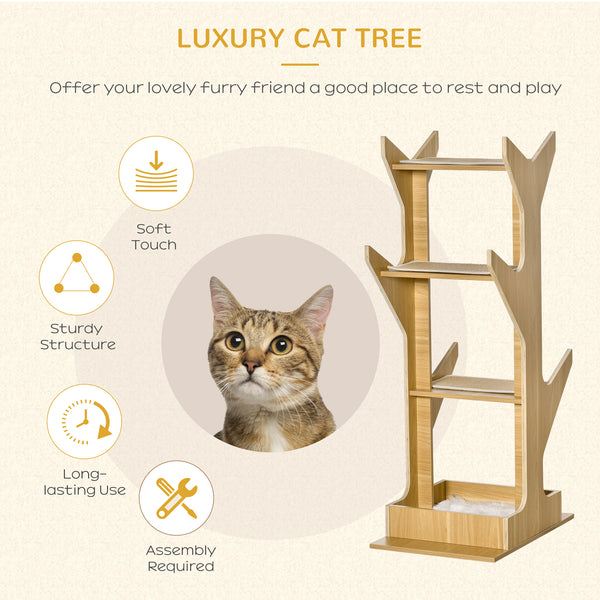 LUXURY CAT TREE

Offer your lovely furry friend a good place to rest and play

Soft Touch

Sturdy Structure

Long-lasting Use

Assembly Required