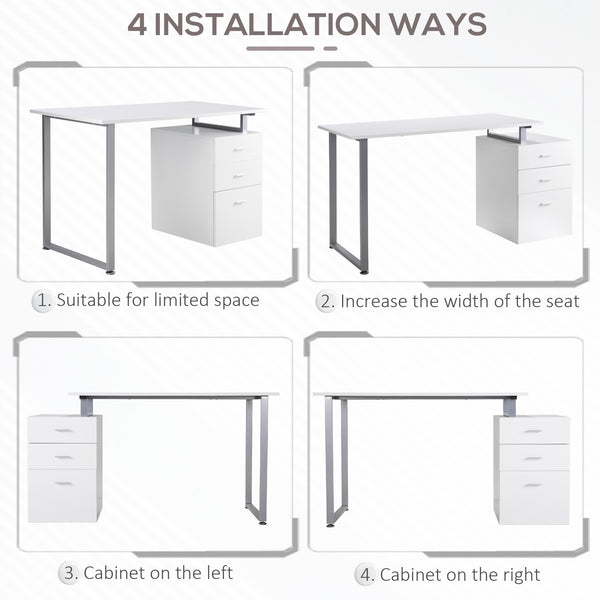 4 INSTALLATION WAYS

1. Suitable for limited space

2. Increase the width of the seat

3. Cabinet on the left

4. Cabinet on the right