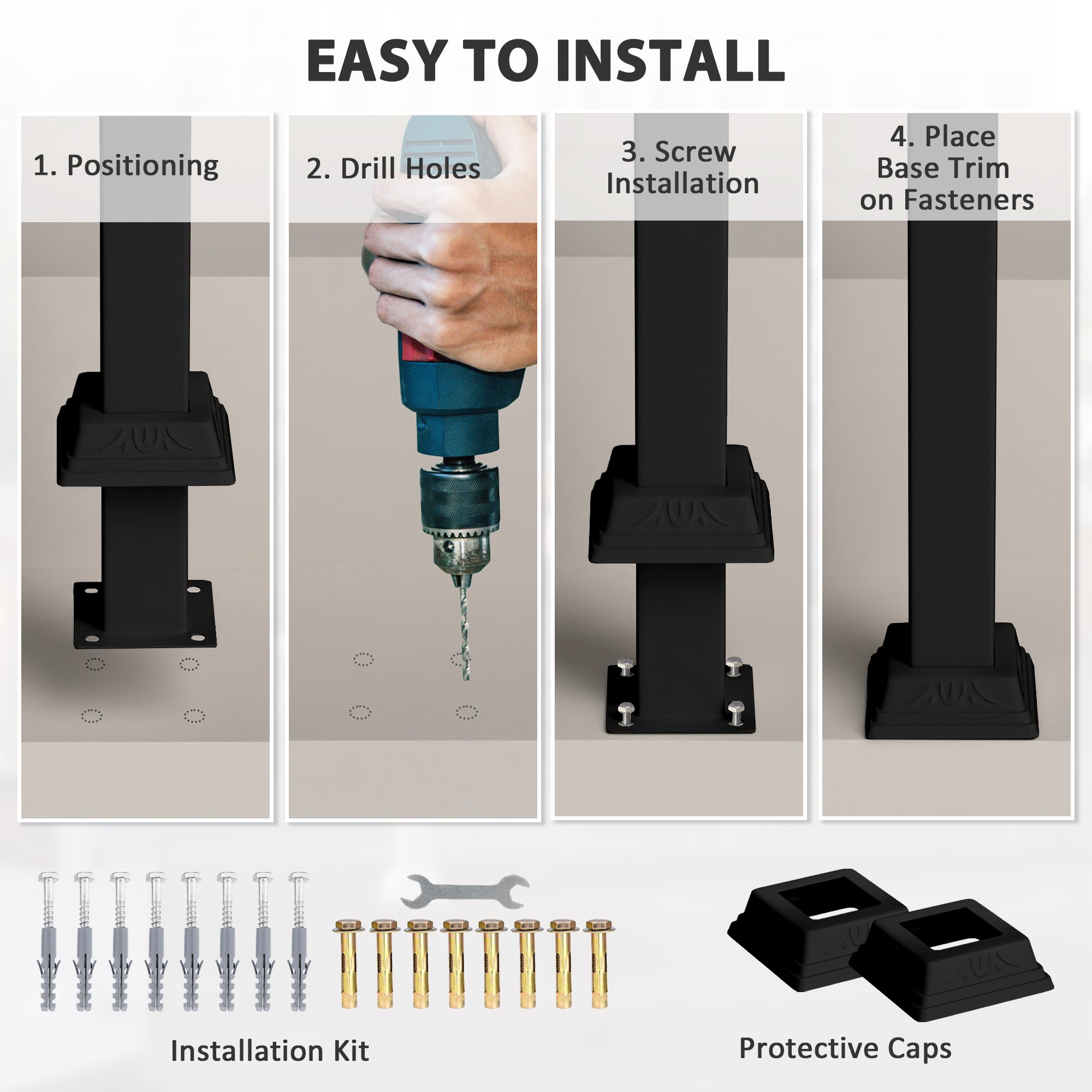 EASY TO INSTALL

1. Positioning

2. Drill Holes

3. Screw Installation

4. Place Base Trim on Fasteners

Installation Kit

Protective Caps