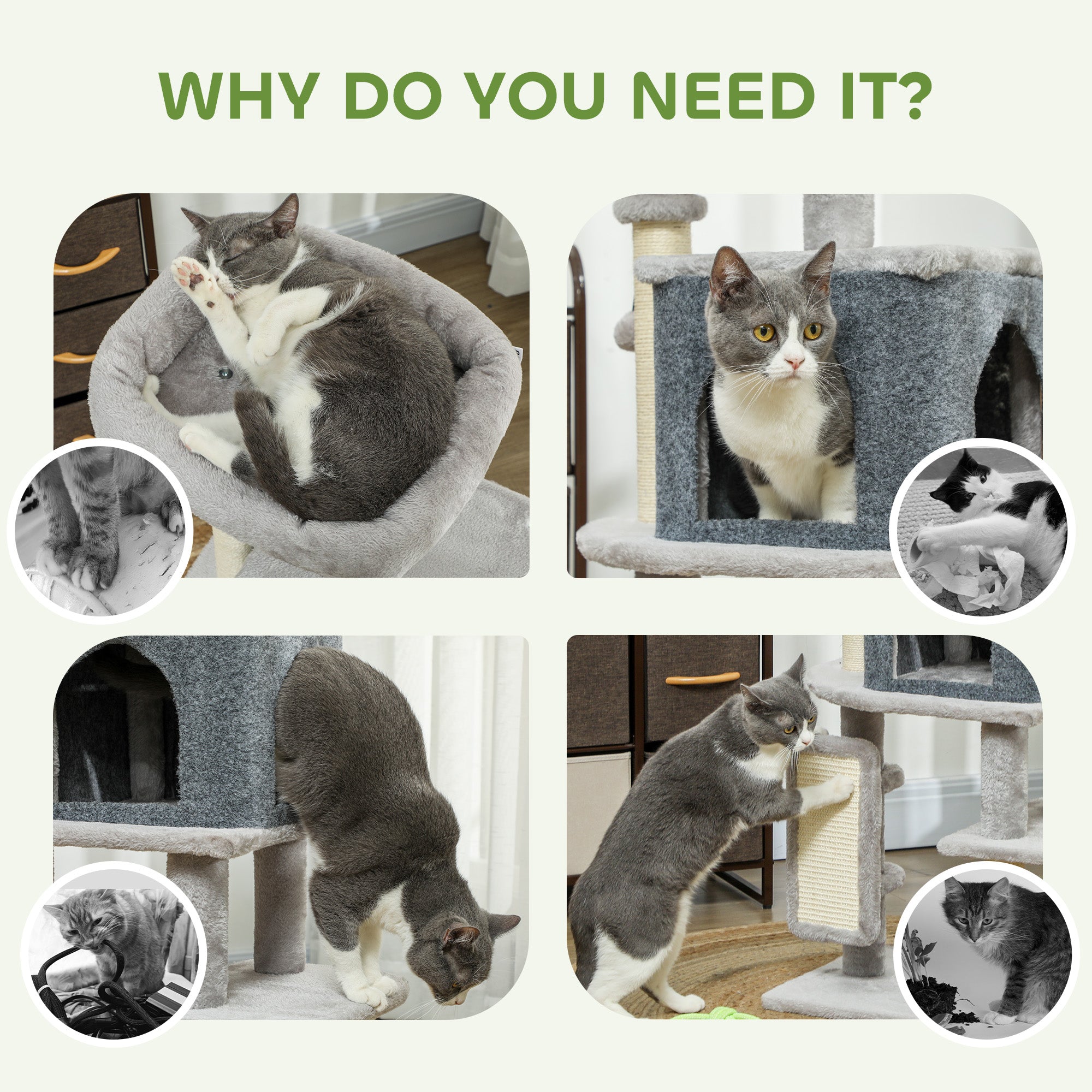 WHY DO YOU NEED IT?