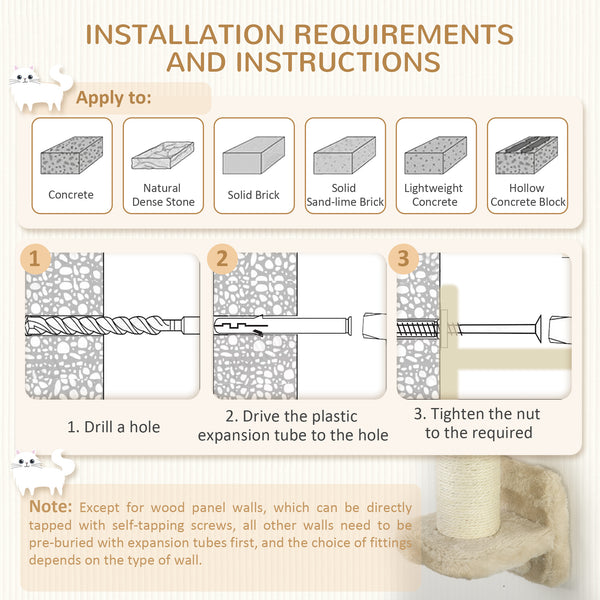 INSTALLATION REQUIREMENTS AND INSTRUCTIONS

Apply to:

Concrete

Natural Dense Stone

Solid Brick

Solid Sand-lime Brick

Lightweight Concrete

Hollow Concrete Block

1

2

3

1. Drill a hole

2. Drive the plastic expansion tube to the hole

3. Tighten the nut to the required

Note: Except for wood panel walls, which can be directly tapped with self-tapping screws, all other walls need to be pre-buried with expansion tubes first, and the choice of fittings depends on the type of wall.