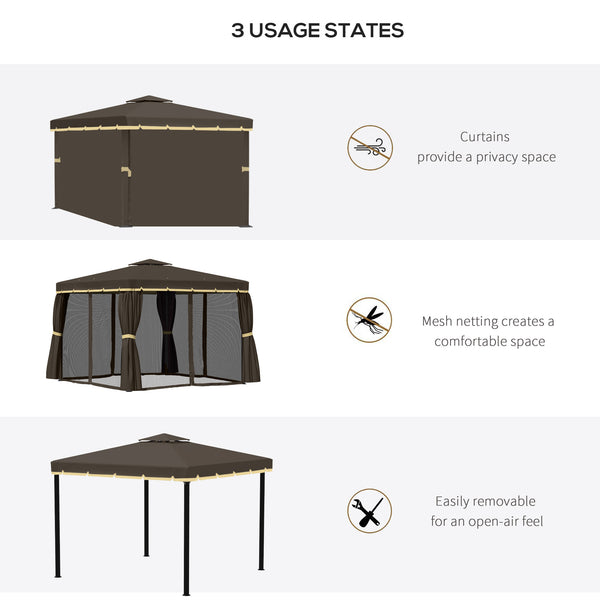 3 USAGE STATES

Curtains
provide a privacy space

Mesh netting creates a
comfortable space

Easily removable
for an open-air feel