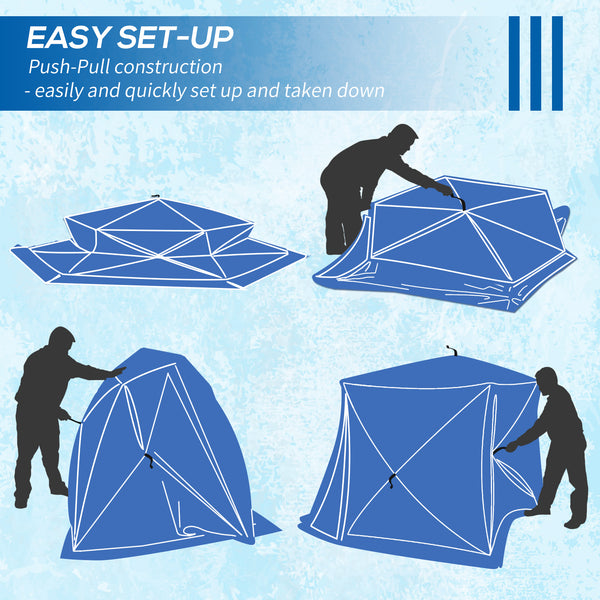 EASY SET-UP
Push-Pull construction
- easily and quickly set up and taken down