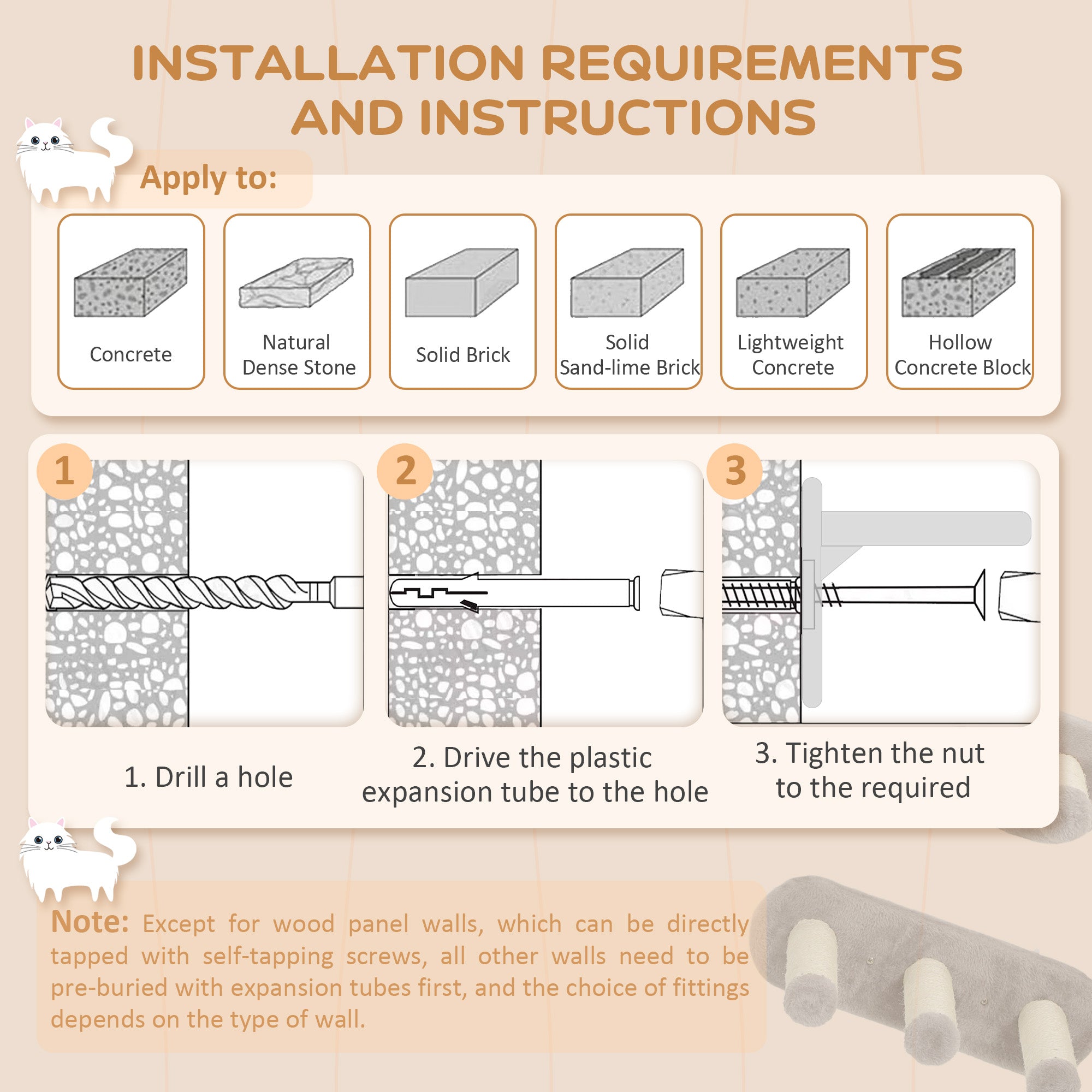 INSTALLATION REQUIREMENTS AND INSTRUCTIONS

Apply to:

Concrete

Natural Dense Stone

Solid Brick

Solid Sand-lime Brick

Lightweight Concrete

Hollow Concrete Block

1

2

3

1. Drill a hole

2. Drive the plastic expansion tube to the hole

3. Tighten the nut to the required

Note: Except for wood panel walls, which can be directly tapped with self-tapping screws, all other walls need to be pre-buried with expansion tubes first, and the choice of fittings depends on the type of wall.