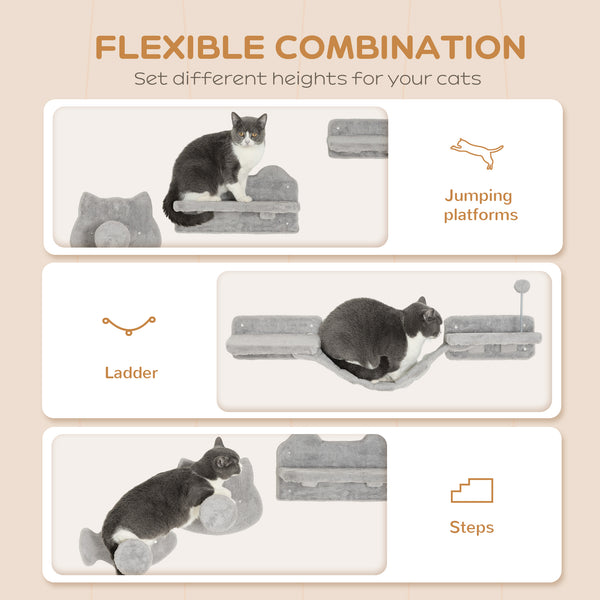 FLEXIBLE COMBINATION

Set different heights for your cats

Jumping platforms

Ladder

Steps