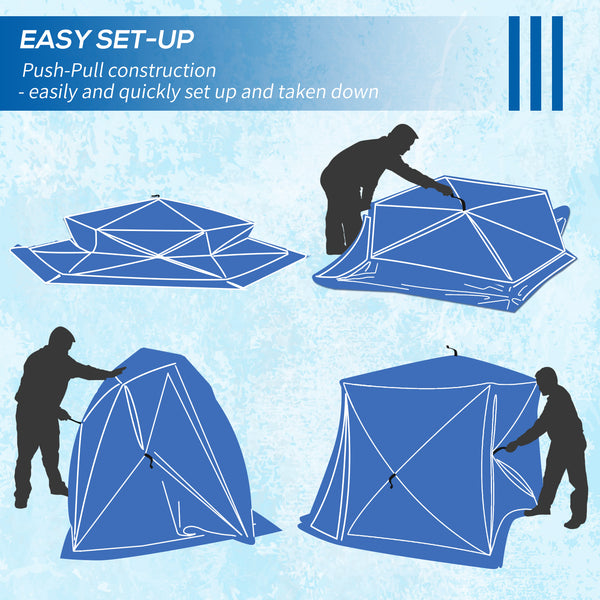 EASY SET-UP

Push-Pull construction
- easily and quickly set up and taken down