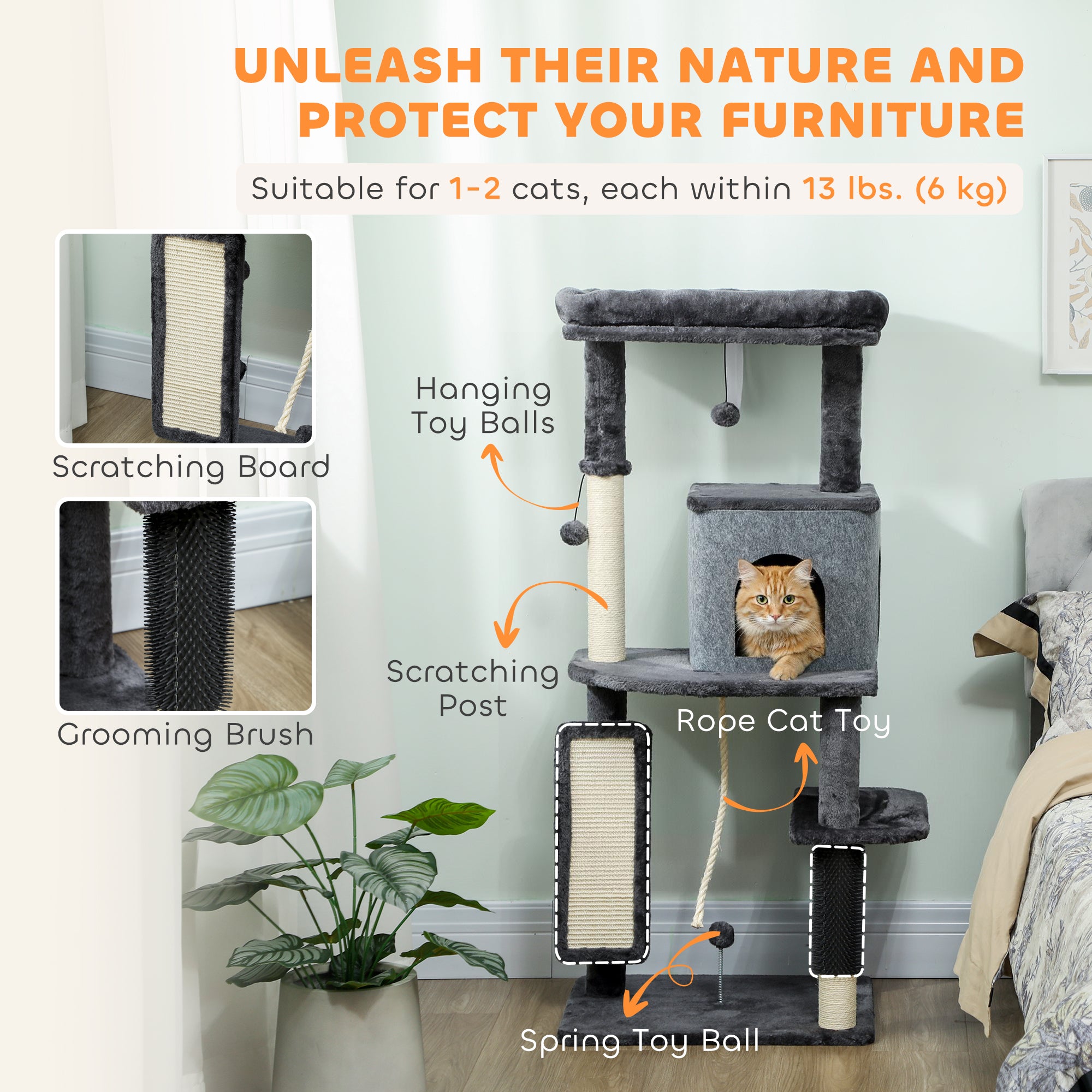 UNLEASH THEIR NATURE AND PROTECT YOUR FURNITURE

Suitable for 1-2 cats, each within 13 lbs. (6 kg)

Scratching Board

Grooming Brush

Hanging Toy Balls

Scratching Post

Rope Cat Toy

Spring Toy Ball