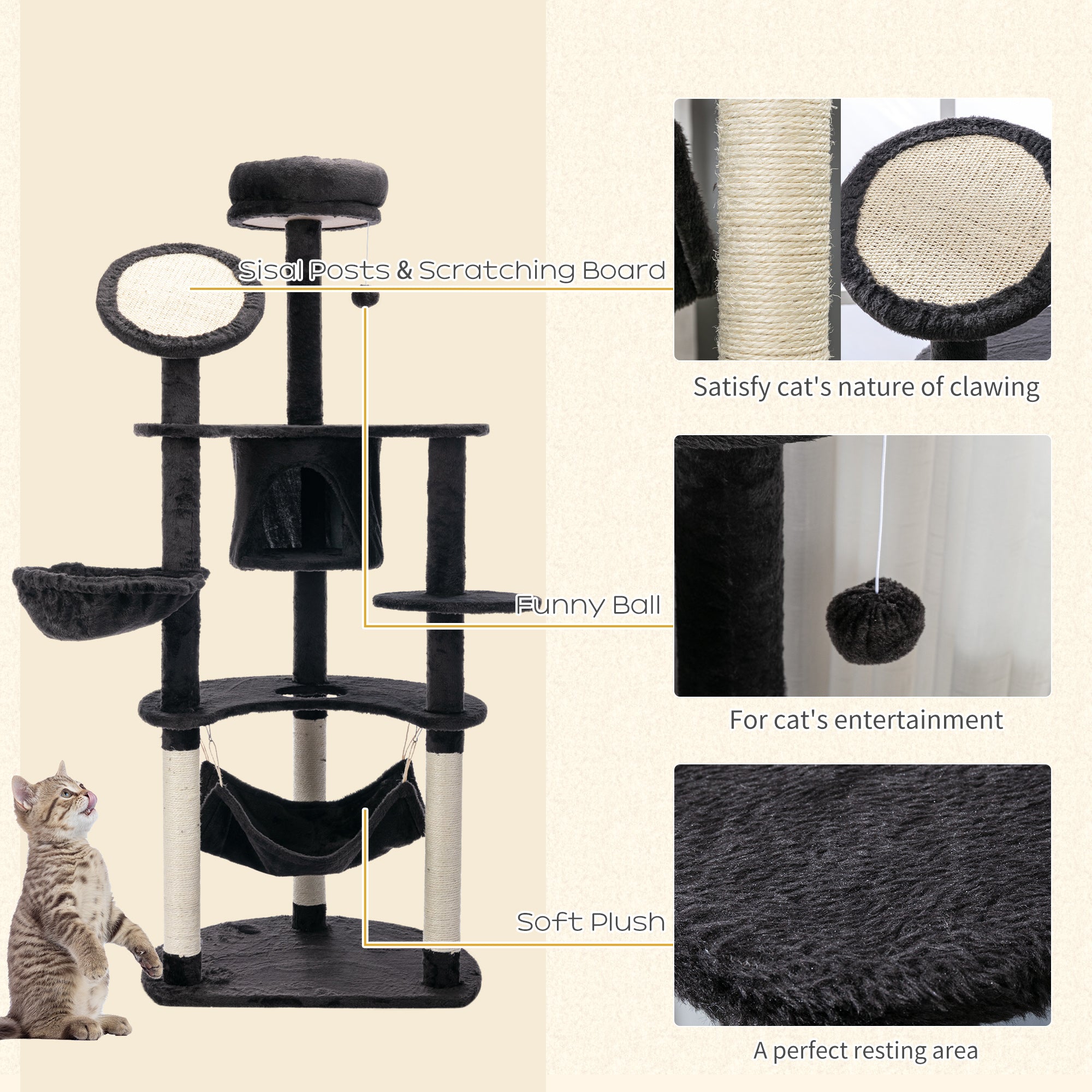 Sisal Posts & Scratching Board

Satisfy cat's nature of clawing

Funny Ball

For cat's entertainment

Soft Plush

A perfect resting area