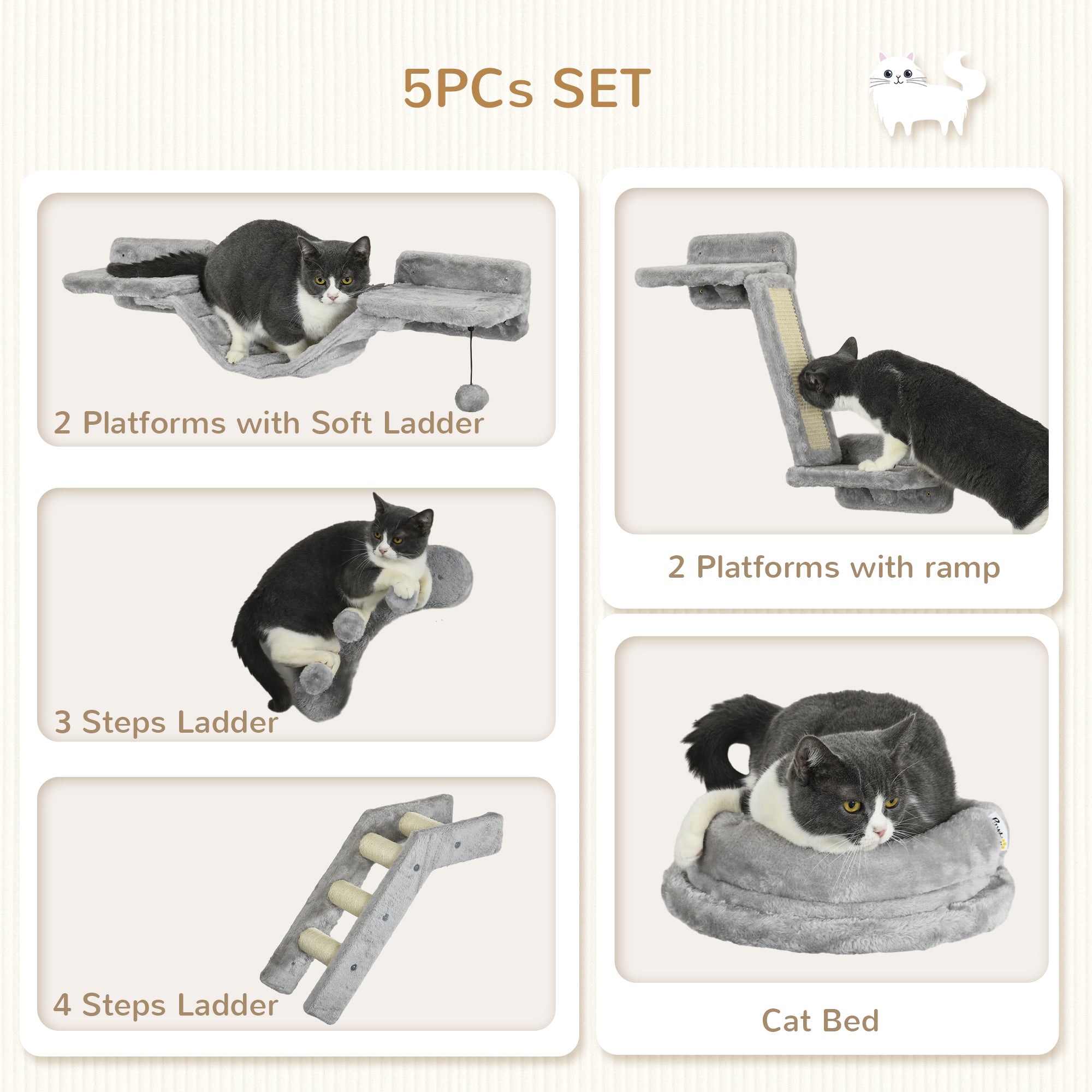 5PCs SET

2 Platforms with Soft Ladder

3 Steps Ladder

4 Steps Ladder

2 Platforms with ramp

Cat Bed