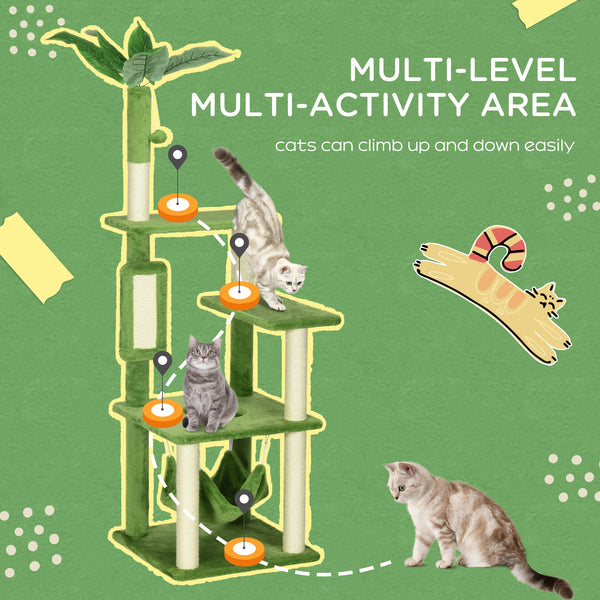 MULTI-LEVEL
MULTI-ACTIVITY AREA

cats can climb up and down easily