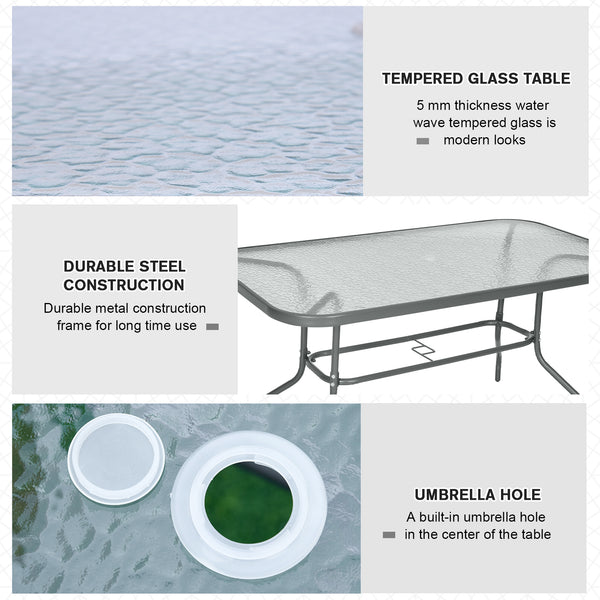 TEMPERED GLASS TABLE

5 mm thickness water wave tempered glass is modern looks

DURABLE STEEL CONSTRUCTION

Durable metal construction frame for long time use

UMBRELLA HOLE

A built-in umbrella hole in the center of the table