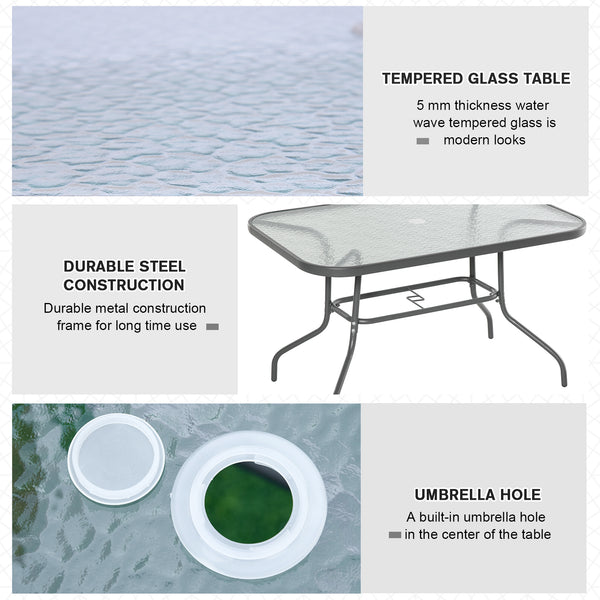 TEMPERED GLASS TABLE

5 mm thickness water wave tempered glass is modern looks

DURABLE STEEL CONSTRUCTION

Durable metal construction frame for long time use

UMBRELLA HOLE

A built-in umbrella hole in the center of the table