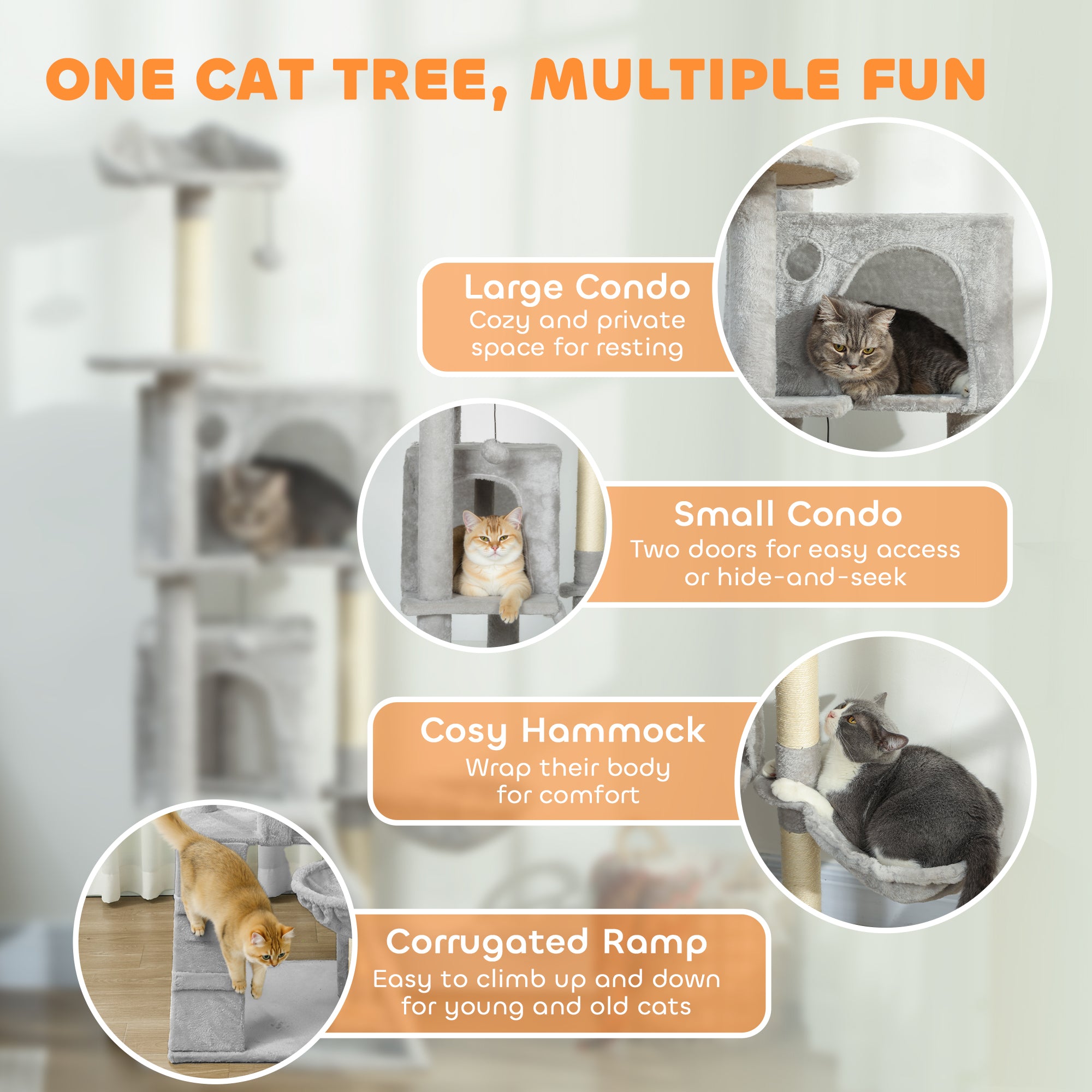 ONE CAT TREE, MULTIPLE FUN

Large Condo
Cozy and private space for resting

Small Condo
Two doors for easy access or hide-and-seek

Cosy Hammock
Wrap their body for comfort

Corrugated Ramp
Easy to climb up and down for young and old cats