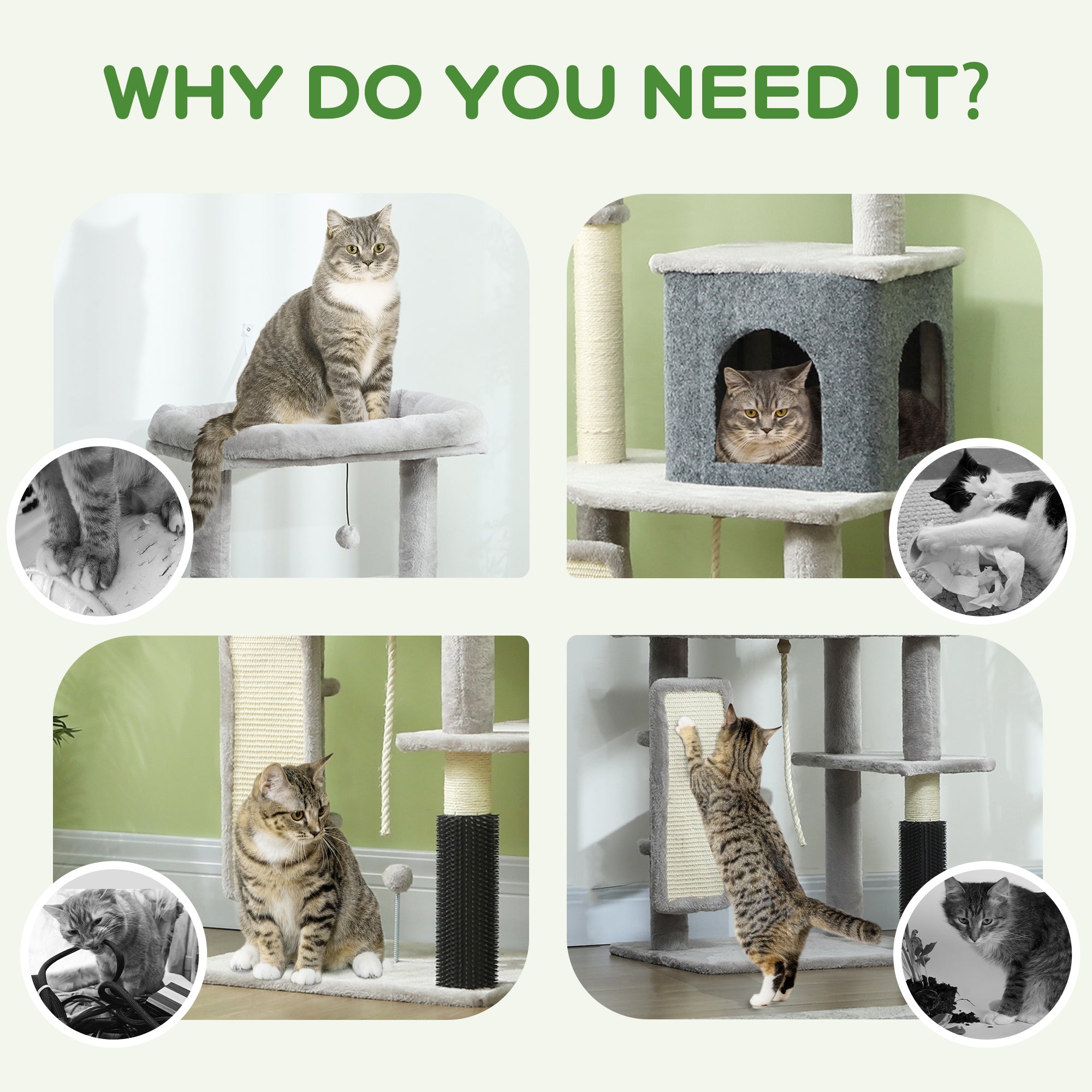 WHY DO YOU NEED IT?