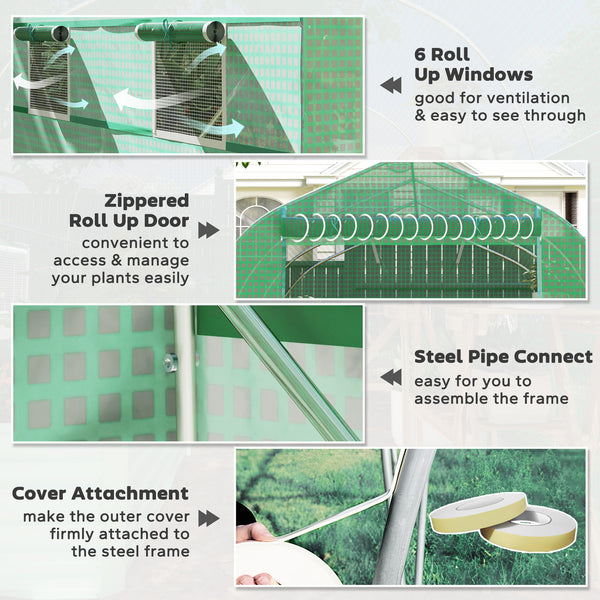 6 Roll Up Windows
good for ventilation & easy to see through

Zippered Roll Up Door
convenient to access & manage your plants easily

Steel Pipe Connect
easy for you to assemble the frame

Cover Attachment
make the outer cover firmly attached to the steel frame