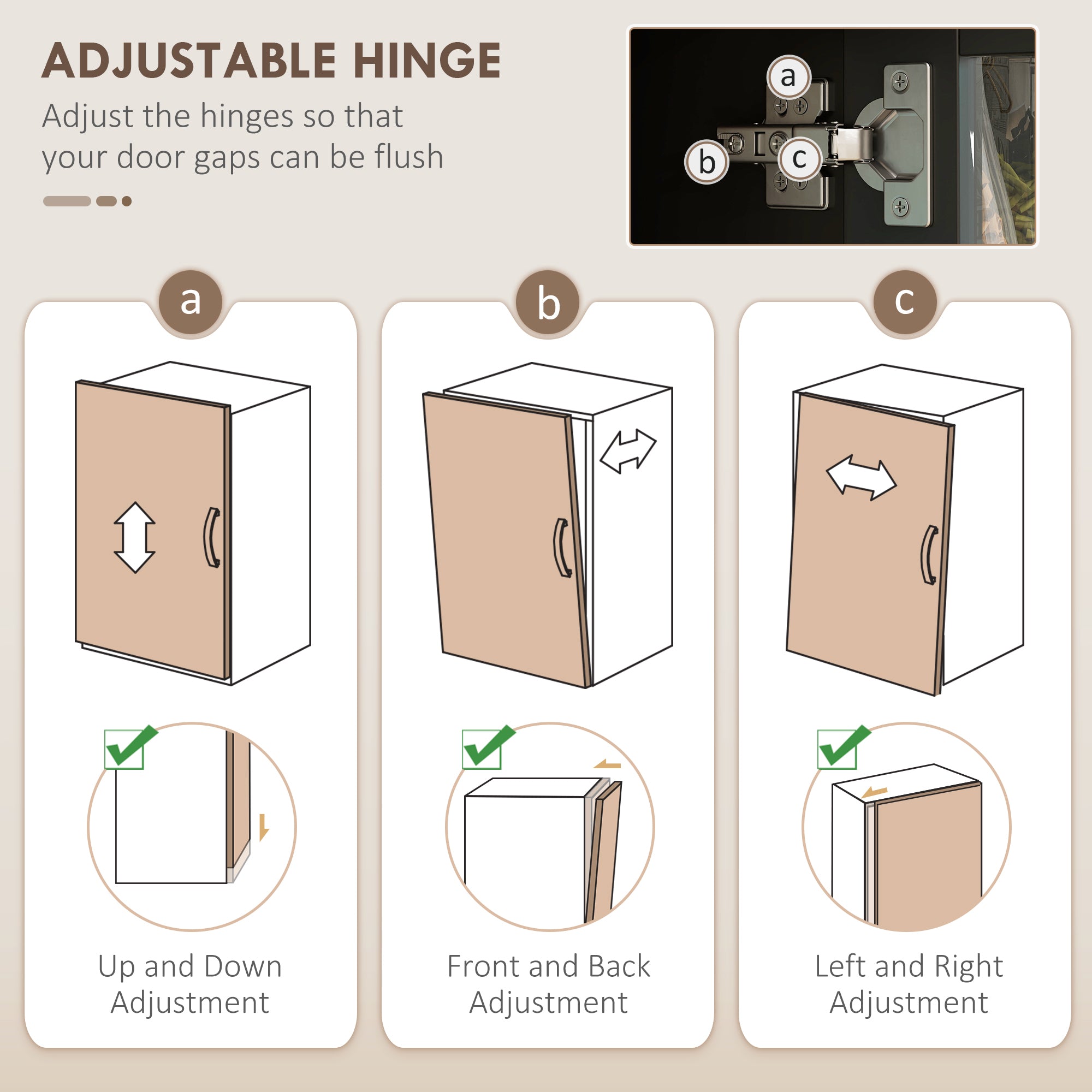 ADJUSTABLE HINGE

Adjust the hinges so that your door gaps can be flush

a

b

c

a

Up and Down Adjustment

b

Front and Back Adjustment

c

Left and Right Adjustment