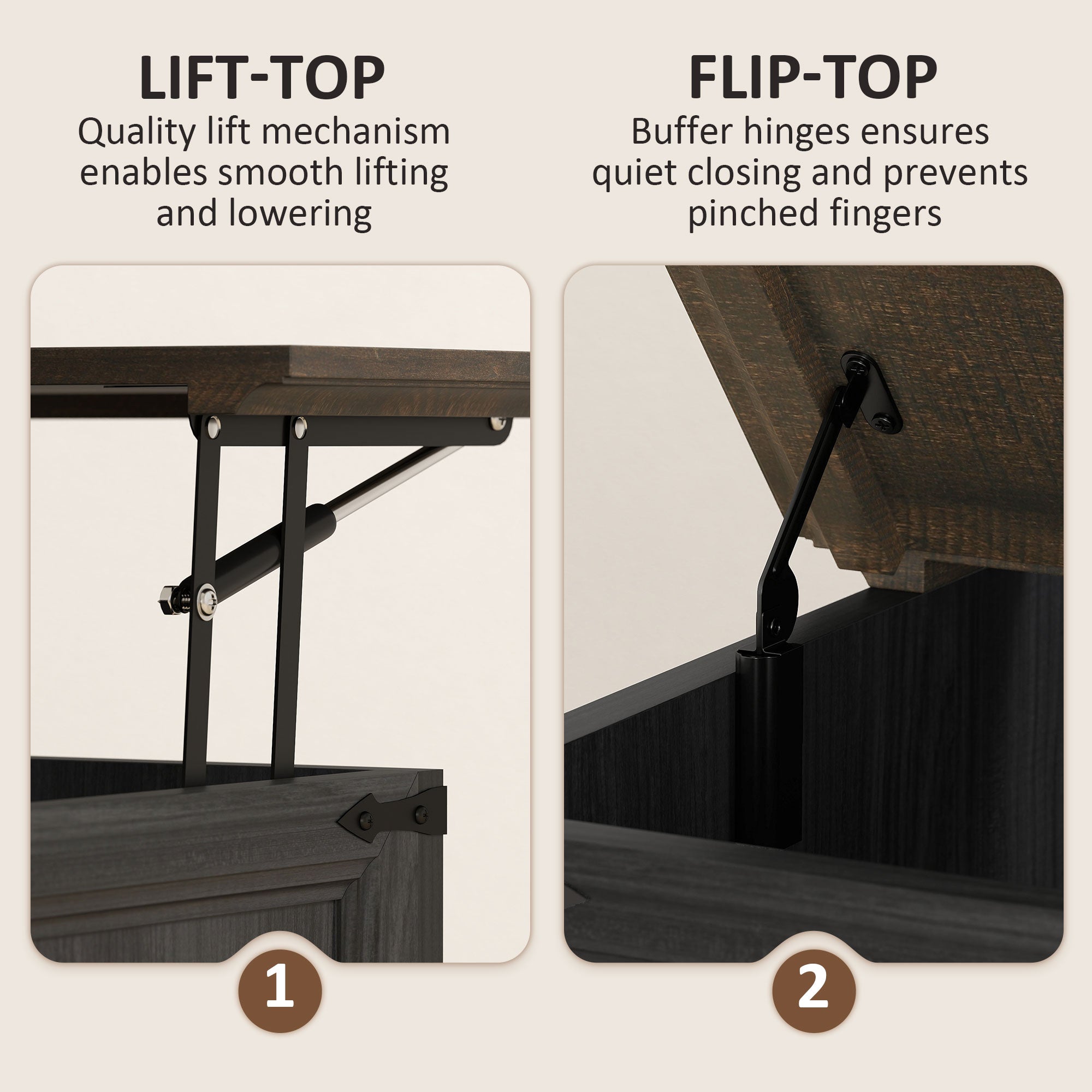 LIFT-TOP
Quality lift mechanism enables smooth lifting and lowering

1

FLIP-TOP
Buffer hinges ensures quiet closing and prevents pinched fingers

2