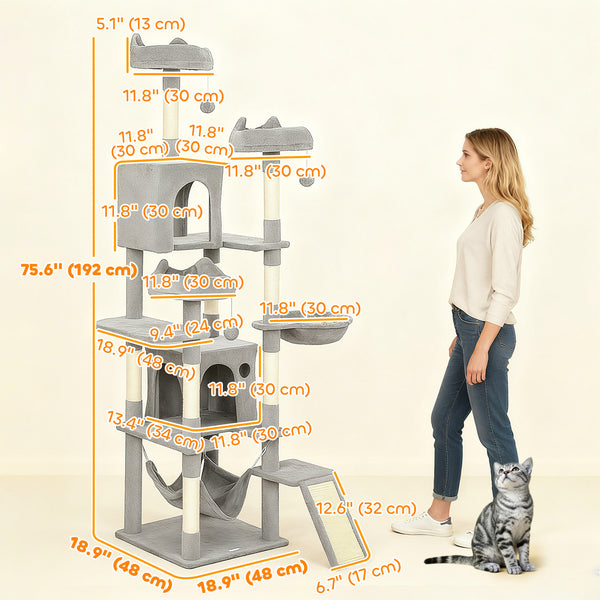 5.1" (13 cm)

11.8" (30 cm)

11.8" (30 cm)

11.8" (30 cm)

11.8" (30 cm)

11.8" (30 cm)

75.6" (192 cm)

11.8" (30 cm)

11.8" (30 cm)

9.4" (24 cm)

18.9" (48 cm)

11.8" (30 cm)

13.4" (34 cm)

11.8" (30 cm)

12.6" (32 cm)

18.9" (48 cm)

18.9" (48 cm)

6.7" (17 cm)