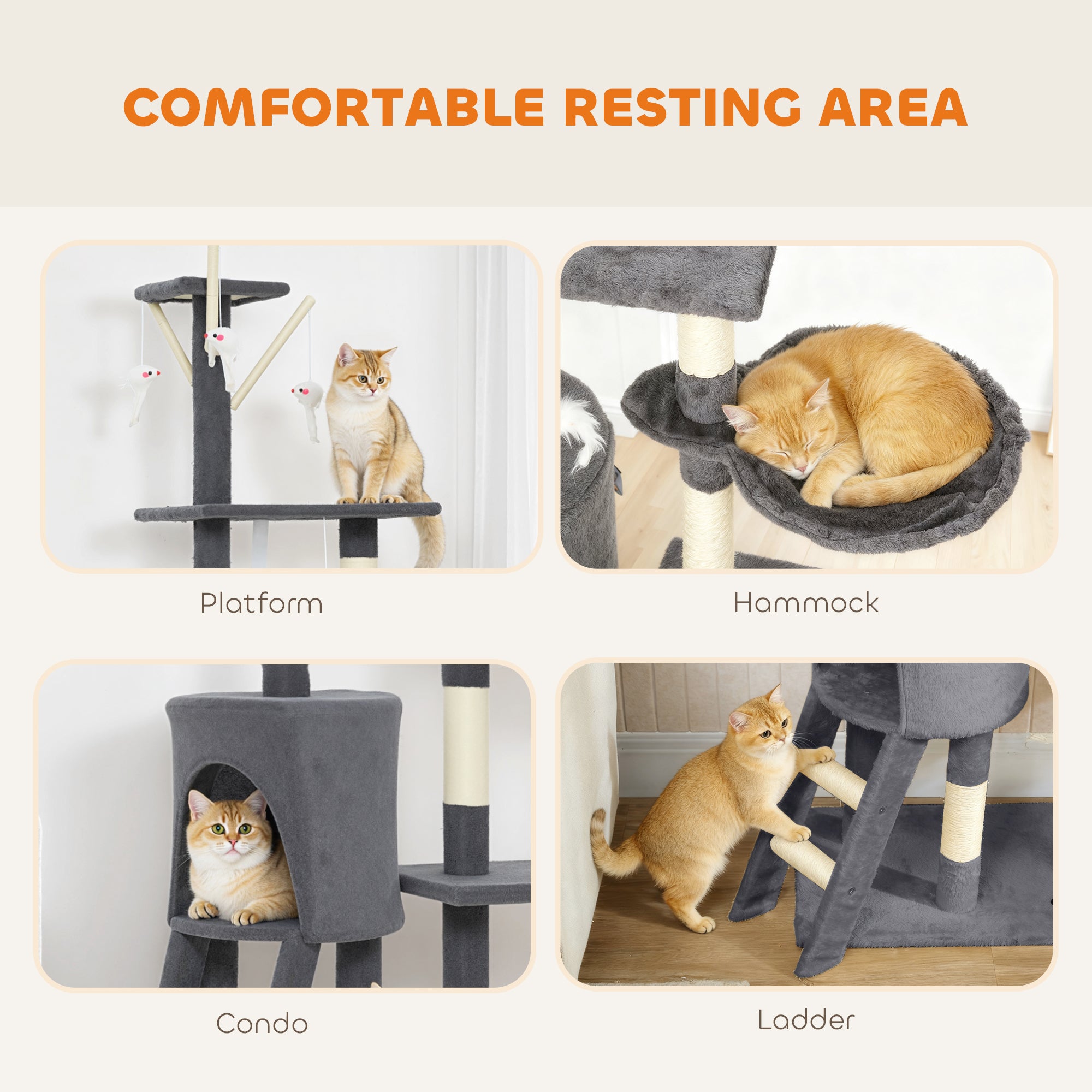 COMFORTABLE RESTING AREA

Platform

Hammock

Condo

Ladder