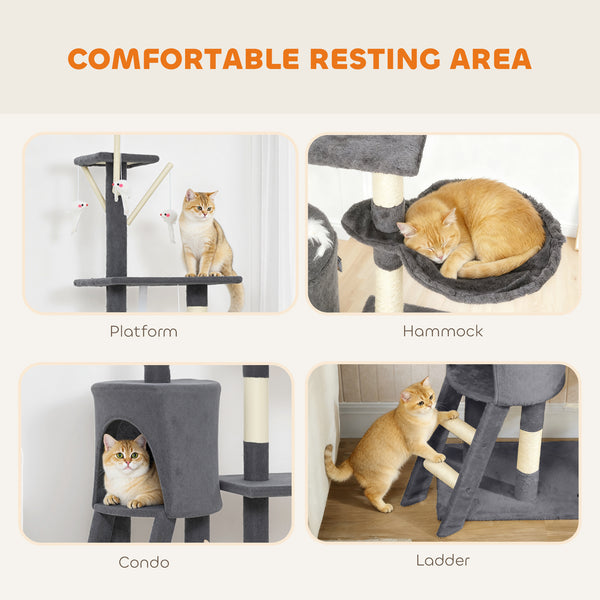 COMFORTABLE RESTING AREA

Platform

Hammock

Condo

Ladder