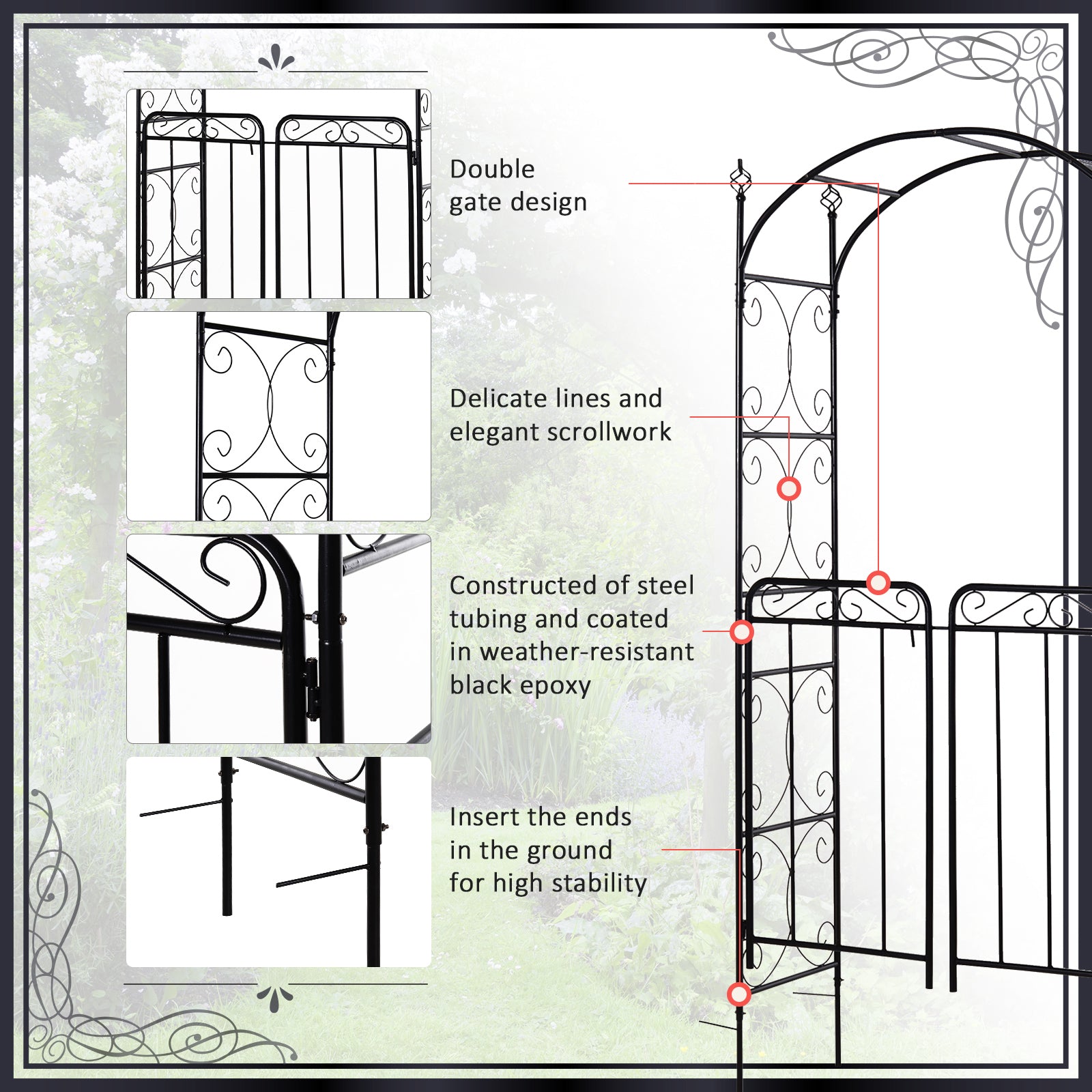 Double gate design

Delicate lines and elegant scrollwork

Constructed of steel tubing and coated in weather-resistant black epoxy

Insert the ends in the ground for high stability