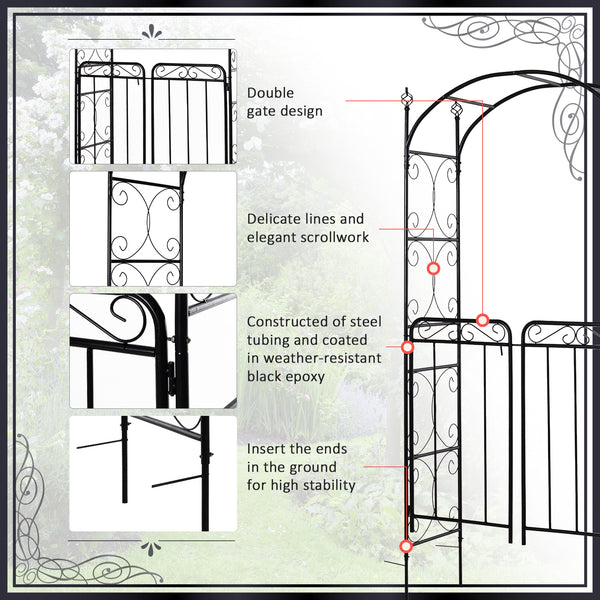 Double gate design

Delicate lines and elegant scrollwork

Constructed of steel tubing and coated in weather-resistant black epoxy

Insert the ends in the ground for high stability