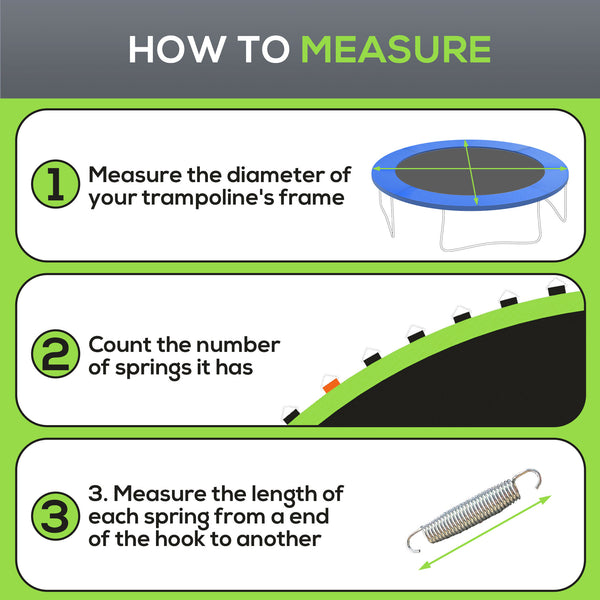 HOW TO MEASURE

1 Measure the diameter of your trampoline's frame

2 Count the number of springs it has

3 3. Measure the length of each spring from a end of the hook to another