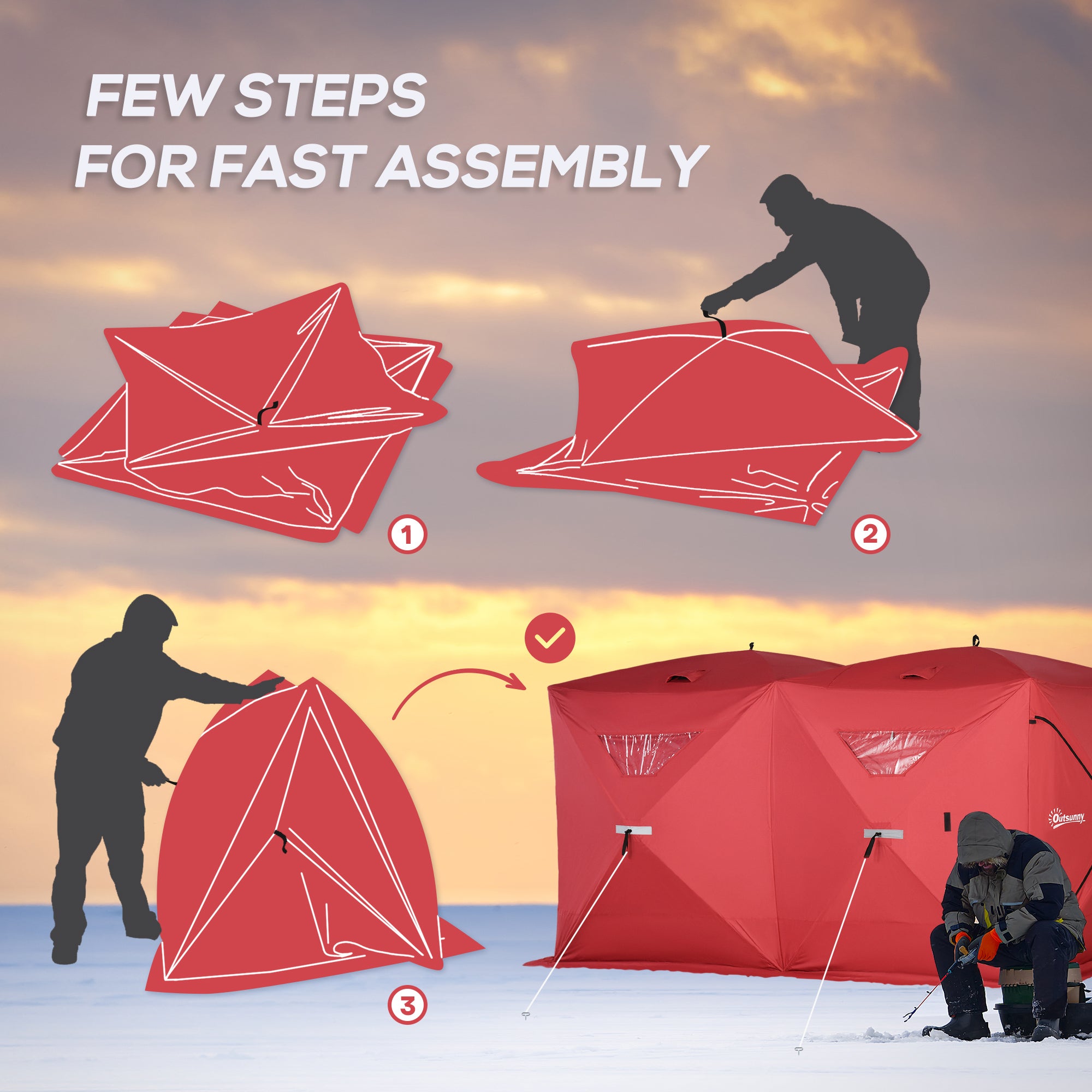 FEW STEPS
FOR FAST ASSEMBLY

1

2

3

Outsunny