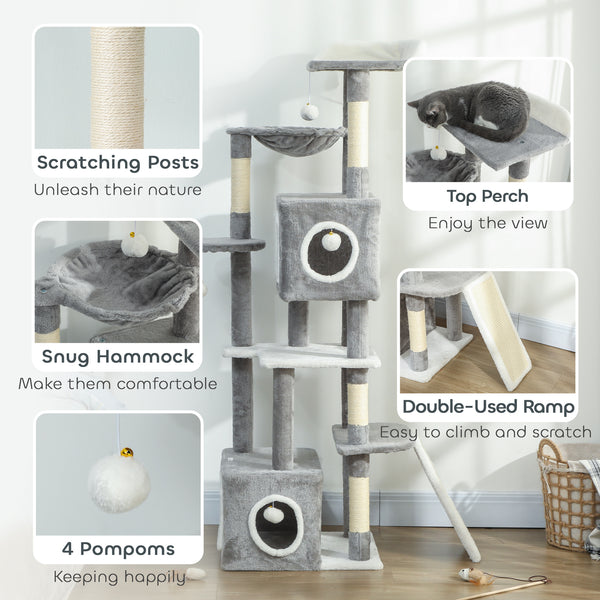 Scratching Posts
Unleash their nature

Snug Hammock
Make them comfortable

4 Pompoms
Keeping happily

Top Perch
Enjoy the view

Double-Used Ramp
Easy to climb and scratch