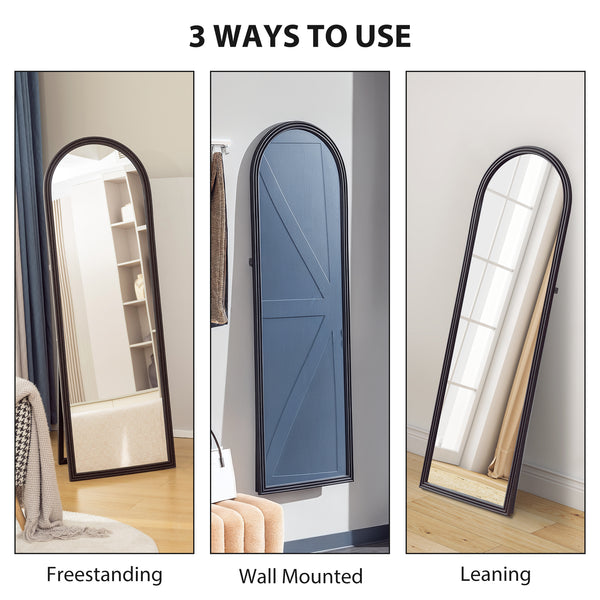 3 WAYS TO USE

Freestanding

Wall Mounted

Leaning