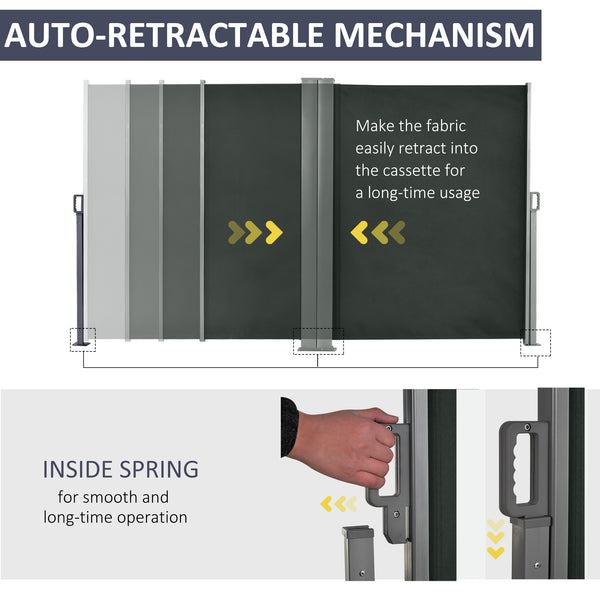 AUTO-RETRACTABLE MECHANISM

Make the fabric easily retract into the cassette for a long-time usage

INSIDE SPRING
for smooth and long-time operation