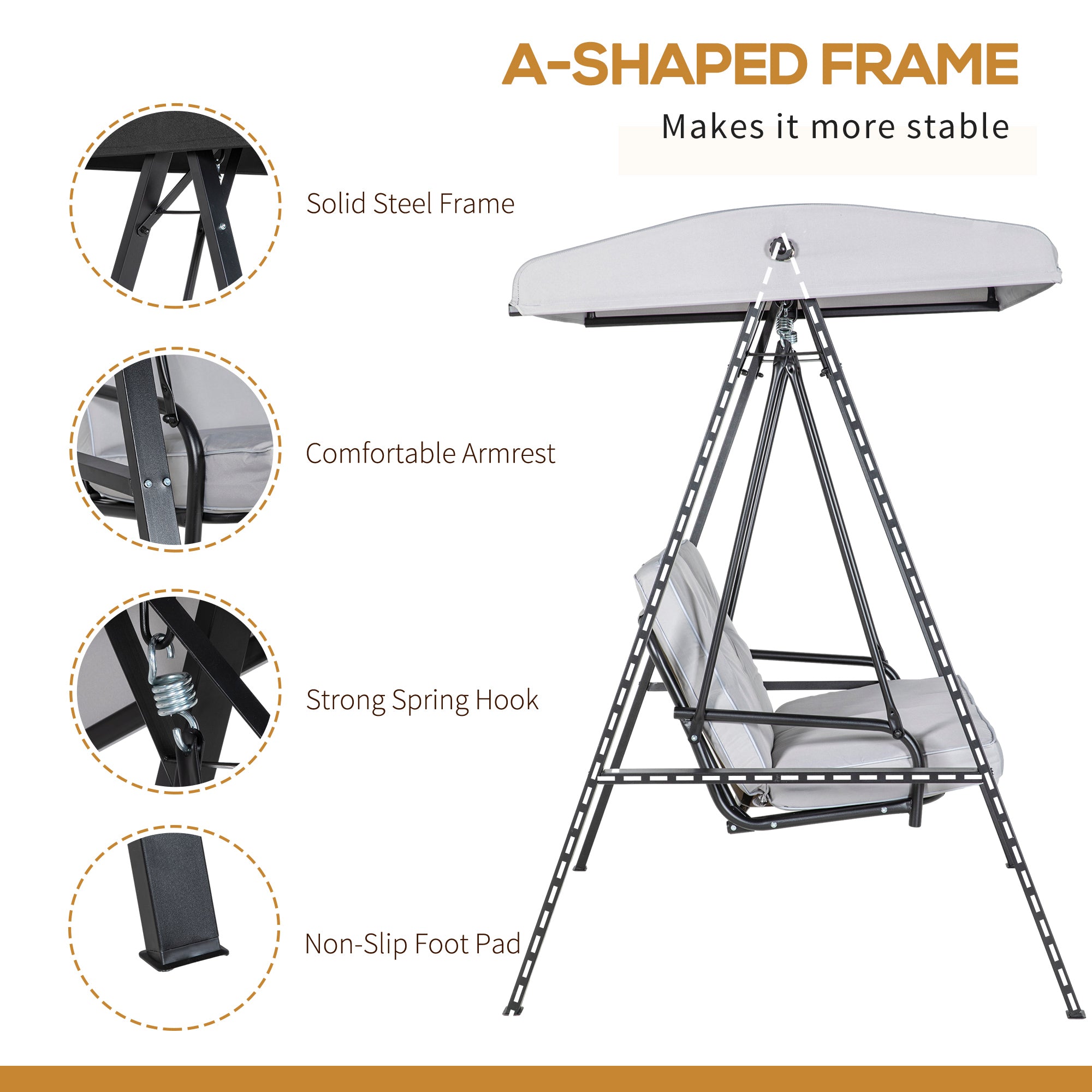 A-SHAPED FRAME

Makes it more stable

Solid Steel Frame

Comfortable Armrest

Strong Spring Hook

Non-Slip Foot Pad