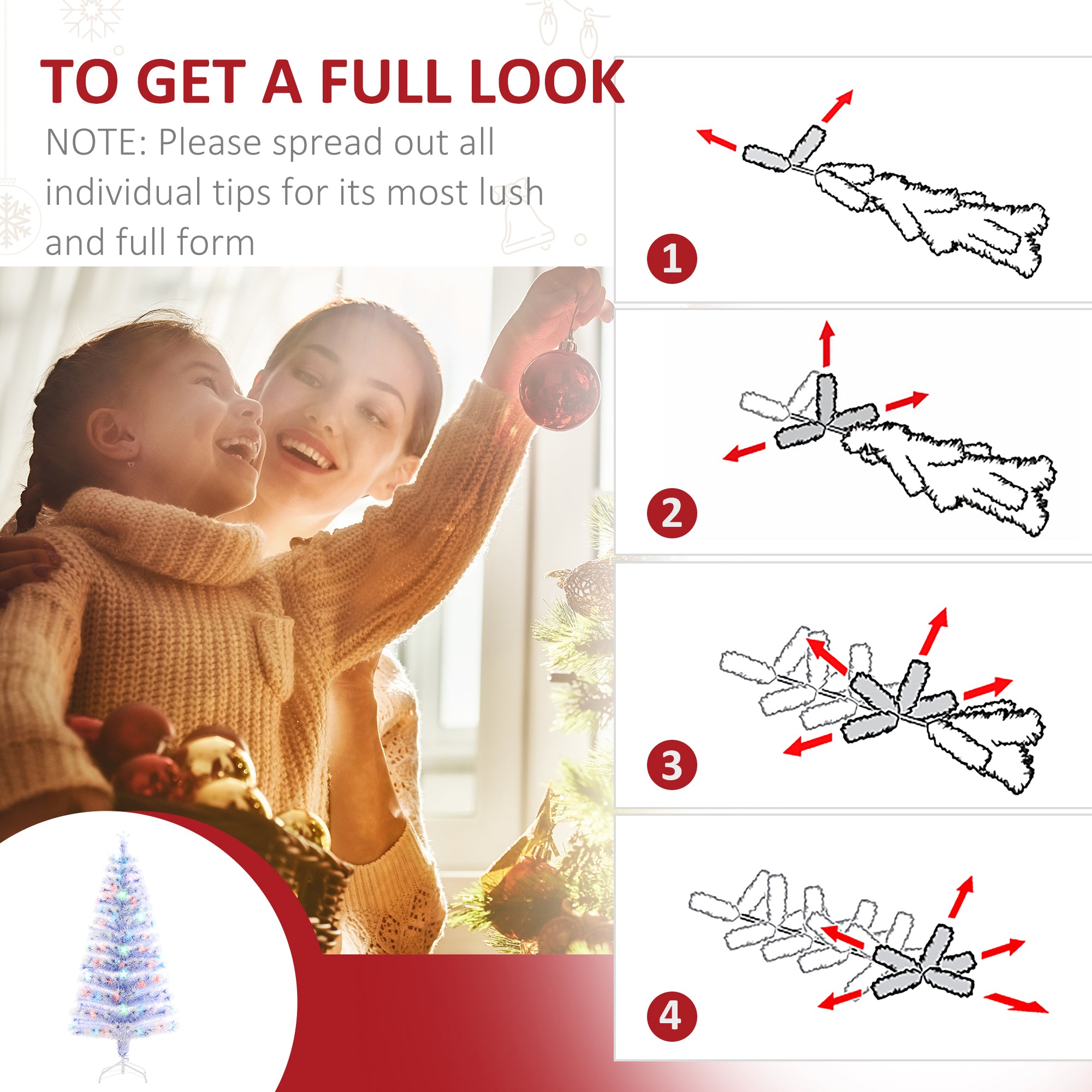 TO GET A FULL LOOK

NOTE: Please spread out all individual tips for its most lush and full form

1

2

3

4