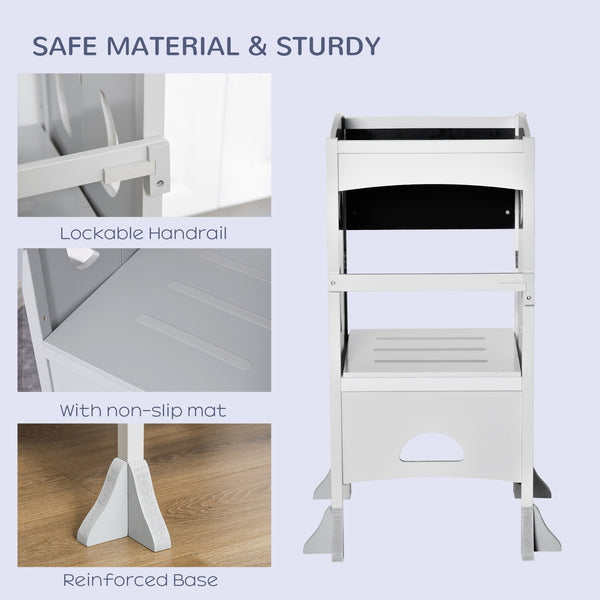 SAFE MATERIAL & STURDY

Lockable Handrail

With non-slip mat

Reinforced Base