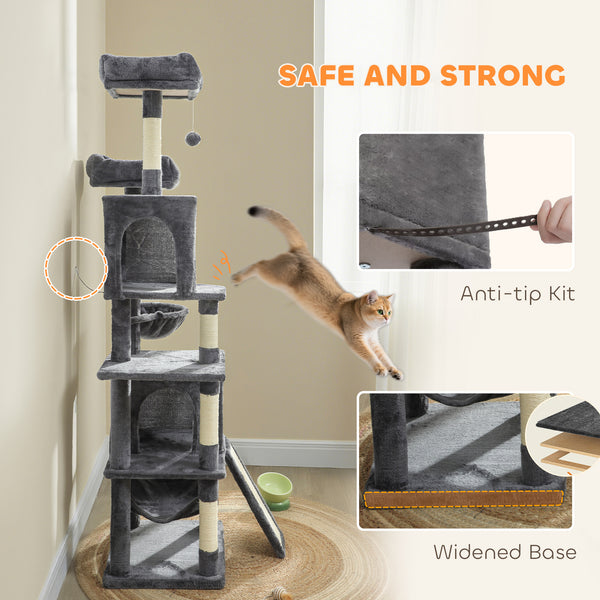 SAFE AND STRONG

Anti-tip Kit

Widened Base