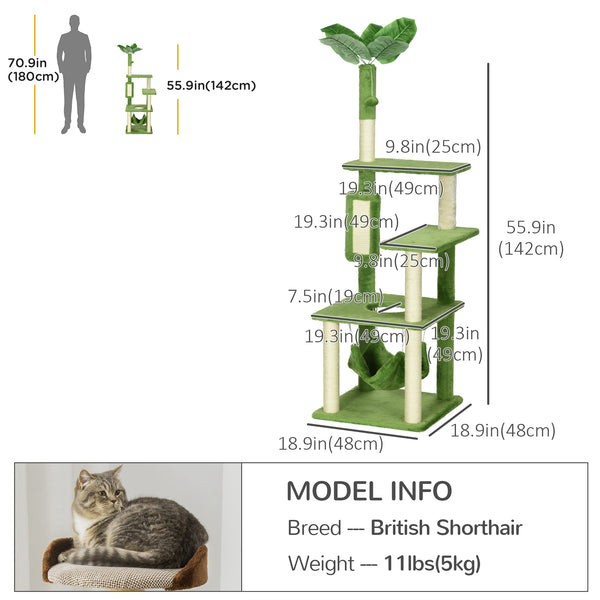 70.9in (180cm)

55.9in(142cm)

9.8in(25cm)

19.3in(49cm)

19.3in(49cm)

9.8in(25cm)

55.9in (142cm)

7.5in(19cm)

19.3in(49cm)

19.3in (49cm)

18.9in(48cm)

18.9in(48cm)

MODEL INFO

Breed --- British Shorthair

Weight --- 11lbs(5kg)