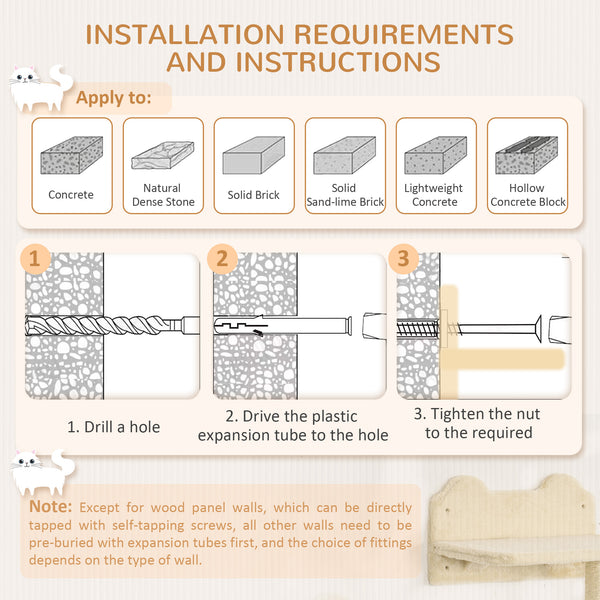 INSTALLATION REQUIREMENTS AND INSTRUCTIONS

Apply to:

Concrete

Natural Dense Stone

Solid Brick

Solid Sand-lime Brick

Lightweight Concrete

Hollow Concrete Block

1

2

3

1. Drill a hole

2. Drive the plastic expansion tube to the hole

3. Tighten the nut to the required

Note: Except for wood panel walls, which can be directly tapped with self-tapping screws, all other walls need to be pre-buried with expansion tubes first, and the choice of fittings depends on the type of wall.