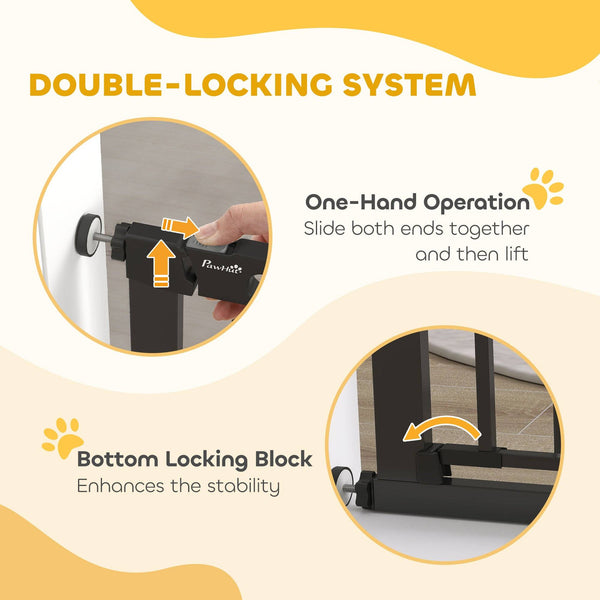 DOUBLE-LOCKING SYSTEM

PawHut

One-Hand Operation
Slide both ends together and then lift

Bottom Locking Block
Enhances the stability