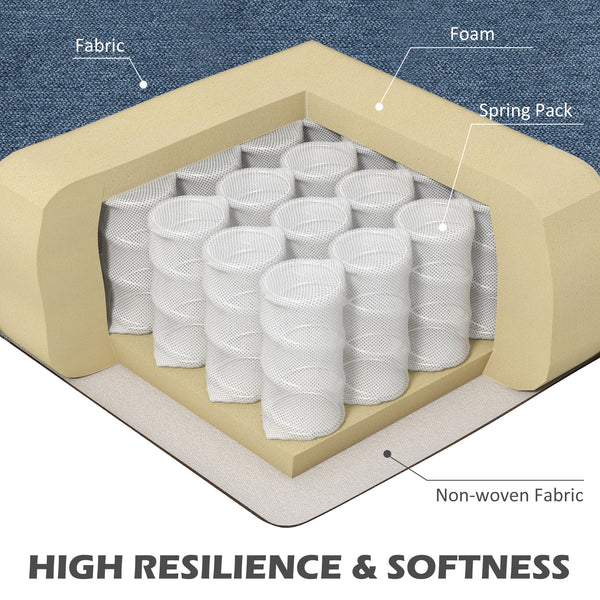 Fabric

Foam

Spring Pack

Non-woven Fabric

HIGH RESILIENCE & SOFTNESS